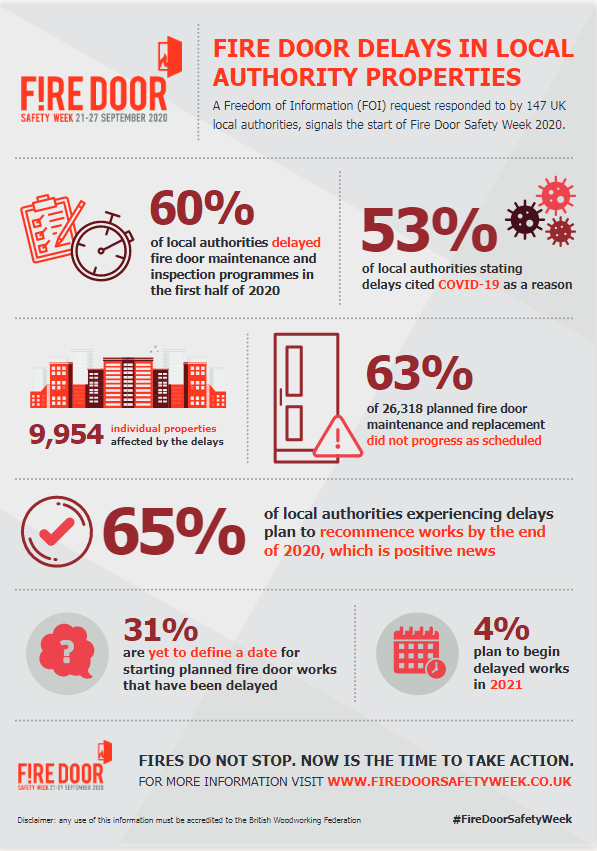 F!RE DOOR
SAFETY WEEK 21-27 SEPTEMBER 2020

FIRE DOOR DELAYS IN LOCAL AUTHORITY PROPERTIES

A Freedom of Information (FOI) request responded to by 147 UK local authorities, signals the start of Fire Door Safety Week 2020.

60%
of local authorities delayed fire door maintenance and inspection programmes in the first half of 2020

53%
of local authorities stating delays cited COVID-19 as a reason

9,954 individual properties affected by the delays

63%
of 26,318 planned fire door maintenance and replacement did not progress as scheduled

65%
of local authorities experiencing delays plan to recommence works by the end of 2020, which is positive news

31%
are yet to define a date for starting planned fire door works that have been delayed

4%
plan to begin delayed works in 2021

F!RE DOOR
SAFETY WEEK 21-27 SEPTEMBER 2020

FIRES DO NOT STOP. NOW IS THE TIME TO TAKE ACTION.
FOR MORE INFORMATION VISIT WWW.FIREDOORSAFETYWEEK.CO.UK

Disclaimer: any use of this information must be accredited to the British Woodworking Federation

#FireDoorSafetyWeek